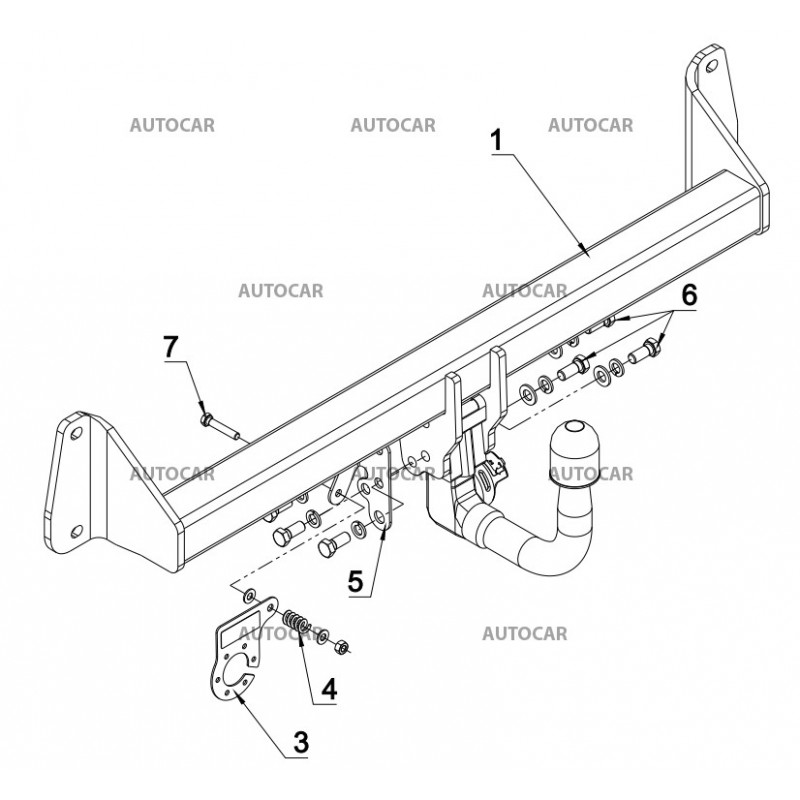 AUTOCAR AUTOCAR AUTOCAR

1

AUTOCAR AUTOCAR

6

7

AUTOCAR AUTOCAR AUTOCAR

5

AUTOCAR AUTOCAR

4

3