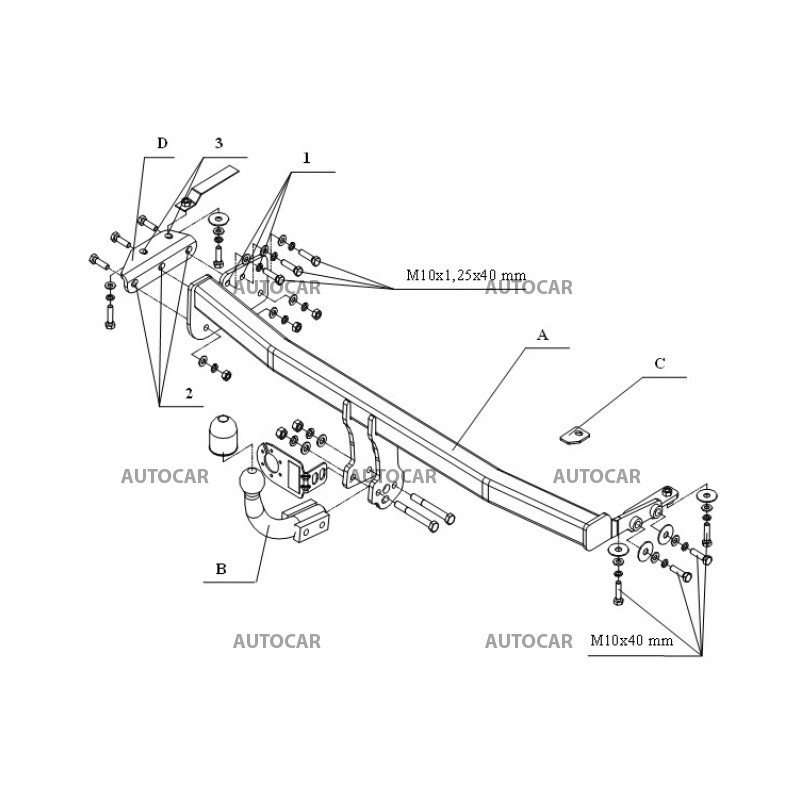 D
3
1
M10x1,25x40 mm
AUTOCAR
AUTOCAR
A
C
2
AUTOCAR
AUTOCAR
AUTOCAR
B
AUTOCAR
AUTOCAR
M10x40 mm