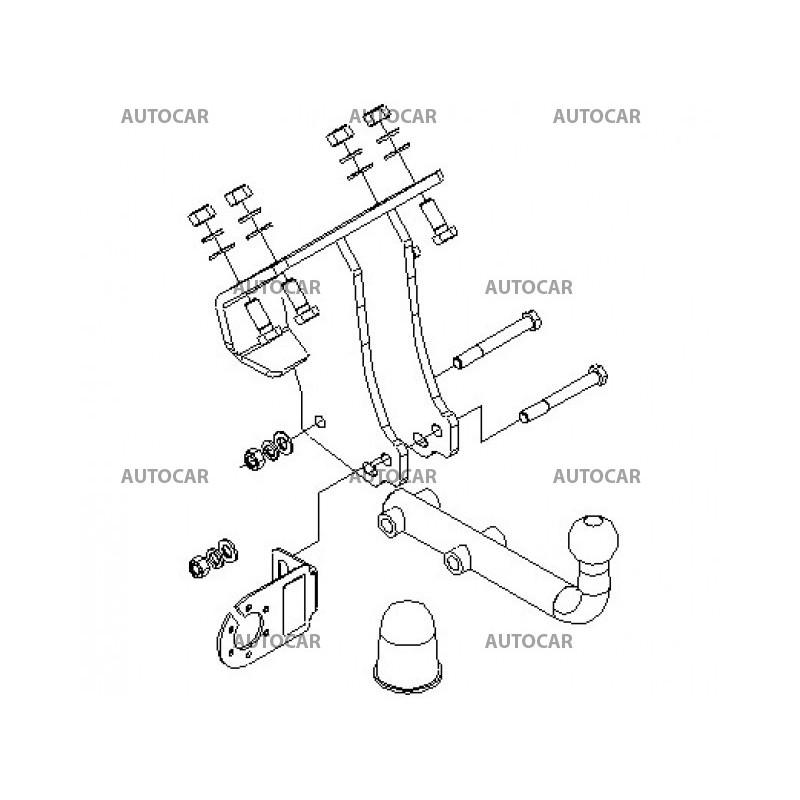 AUTOCAR AUTOCAR AUTOCAR

AUTOCAR AUTOCAR

AUTOCAR AUTOCAR AUTOCAR

AUTOCAR AUTOCAR